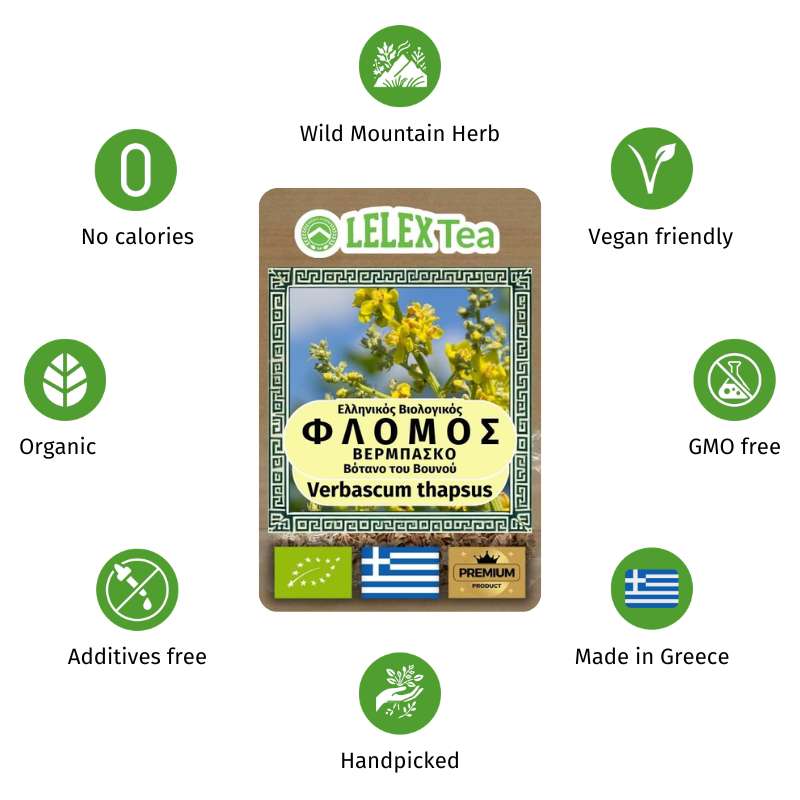 Wild Mountain Herb

0

No calories

Vegan friendly

LELEX Tea

Ελληνικός Βιολογικός
ΦΛΟΜΟΣ
ΒΕΡΜΠΑΣΚΟ
Βότανο του Βουνού
Verbascum thapsus

PREMIUM
PRODUCT

Organic

GMO free

Additives free

Made in Greece

Handpicked