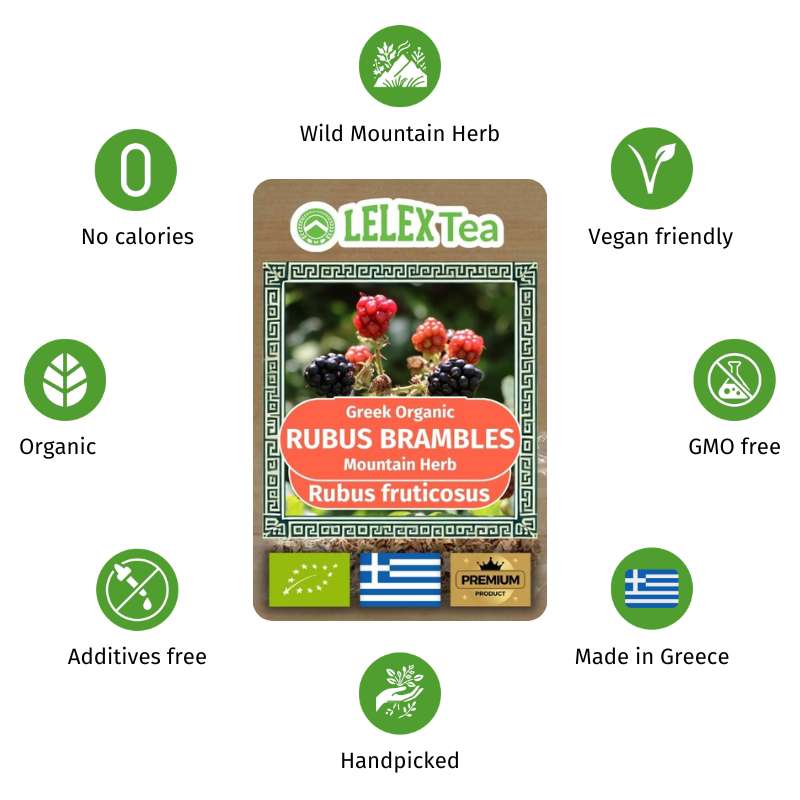 Wild Mountain Herb

0

No calories

Vegan friendly

LELEX Tea

Greek Organic
RUBUS BRAMBLES
Mountain Herb
Rubus fruticosus

PREMIUM
PRODUCT

Organic

GMO free

Additives free

Made in Greece

Handpicked