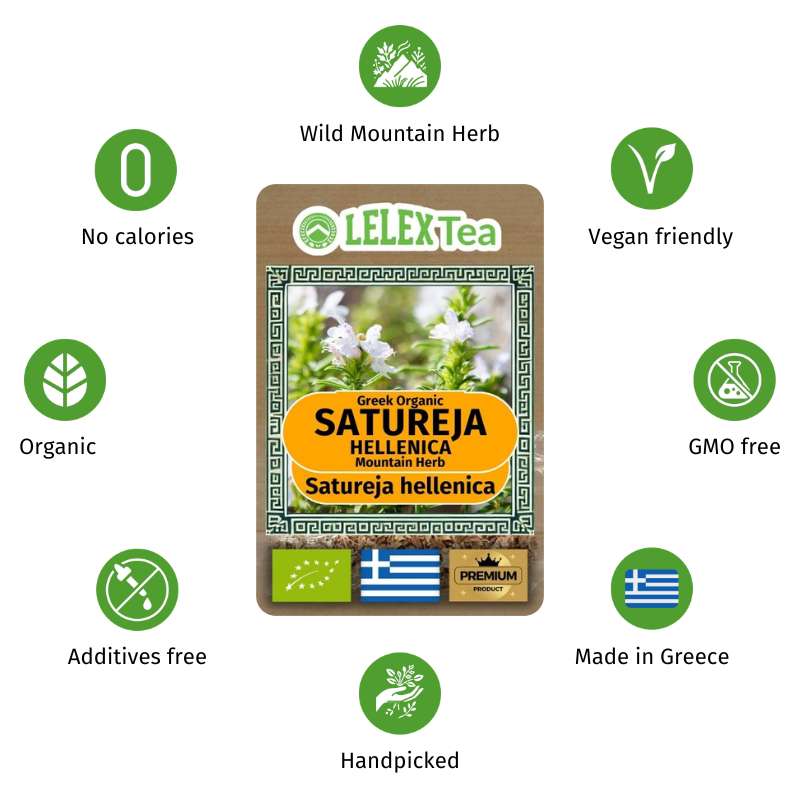 Wild Mountain Herb

0

No calories

Vegan friendly

LELEX Tea

Greek Organic
SATUREJA
HELLENICA
Mountain Herb
Satureja hellenica

PREMIUM
PRODUCT

Organic

GMO free

Additives free

Made in Greece

Handpicked