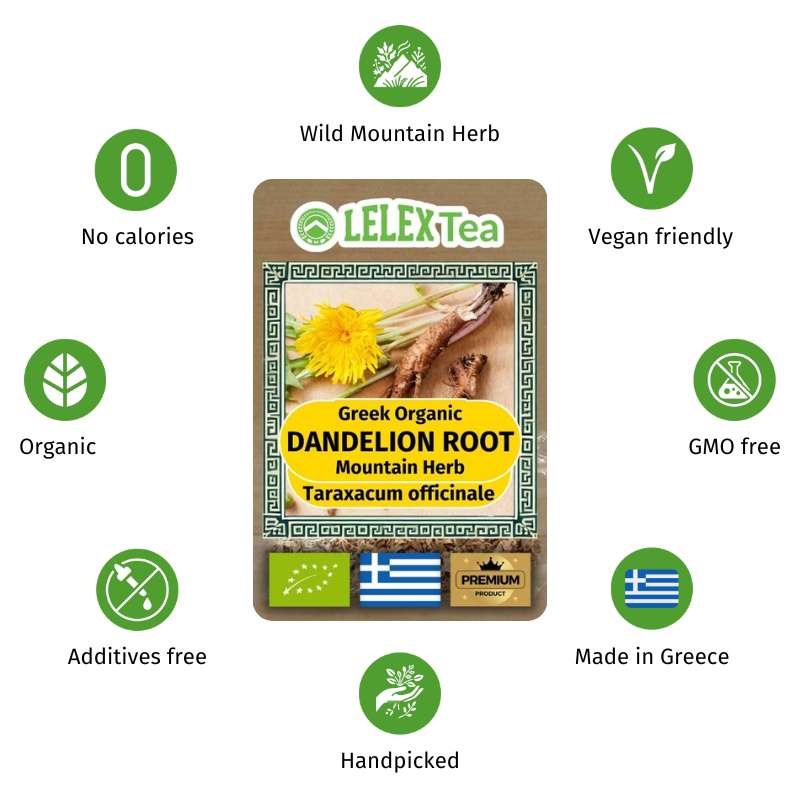 Wild Mountain Herb

0

No calories

Vegan friendly

LELEX Tea

Greek Organic
DANDELION ROOT
Mountain Herb
Taraxacum officinale

PREMIUM
PRODUCT

Organic

GMO free

Additives free

Made in Greece

Handpicked