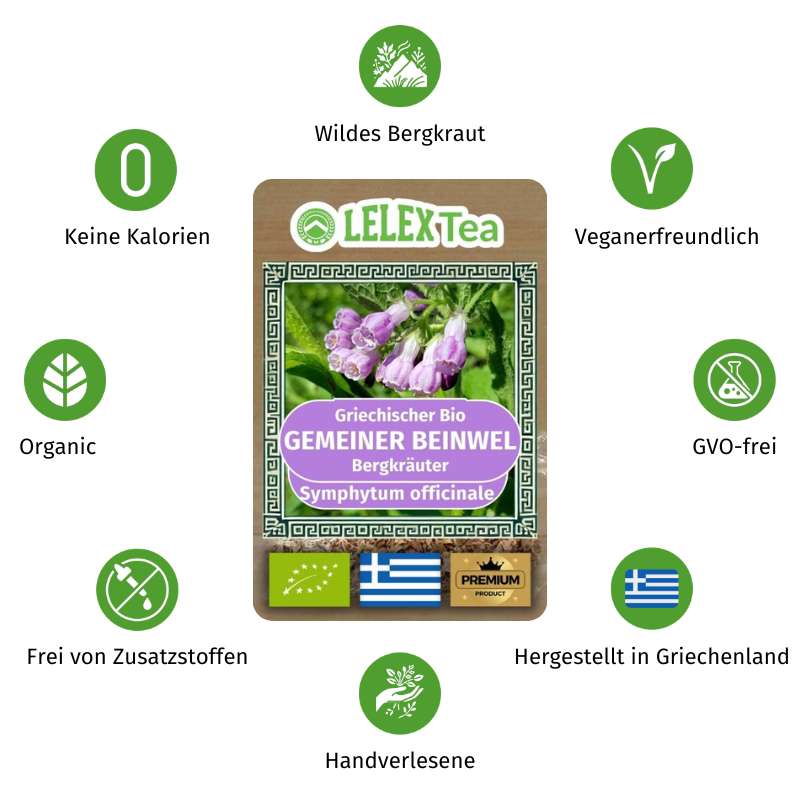 Wildes Bergkraut

0

Keine Kalorien

Veganerfreundlich

LELEX Tea

Griechischer Bio
GEMEINER BEINWEL
Bergkräuter
Symphytum officinale

PREMIUM
PRODUCT

Organic

GVO-frei

Frei von Zusatzstoffen

Hergestellt in Griechenland

Handverlesene