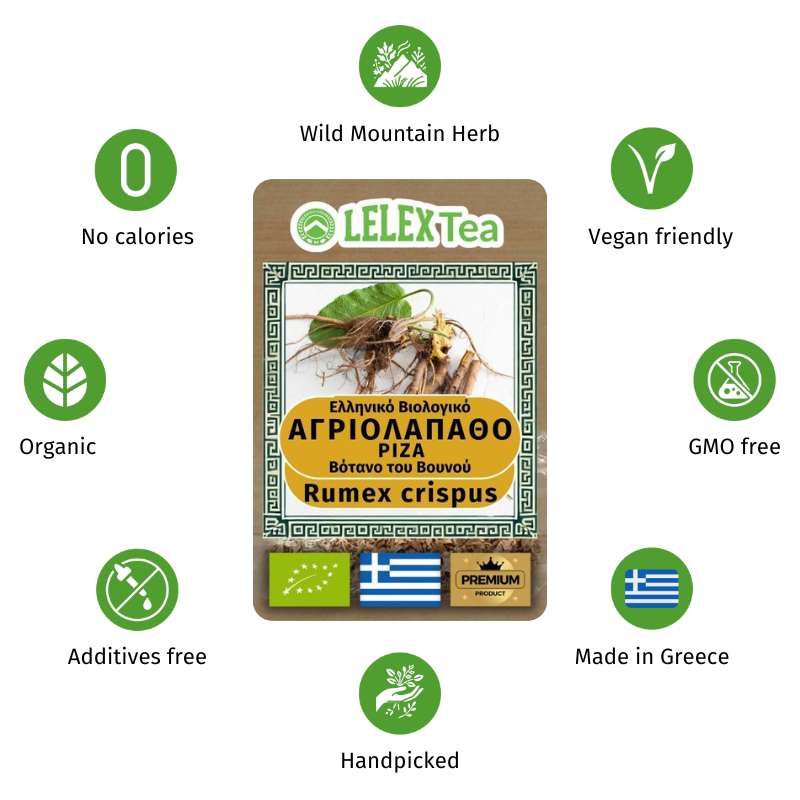 Wild Mountain Herb

No calories

Vegan friendly

LELEX Tea

Ελληνικό Βιολογικό
ΑΓΡΙΟΛΑΠΑΘΟ
ΡΙΖΑ
Βότανο του Βουνού
Rumex crispus

PREMIUM
PRODUCT

Organic

GMO free

Additives free

Made in Greece

Handpicked