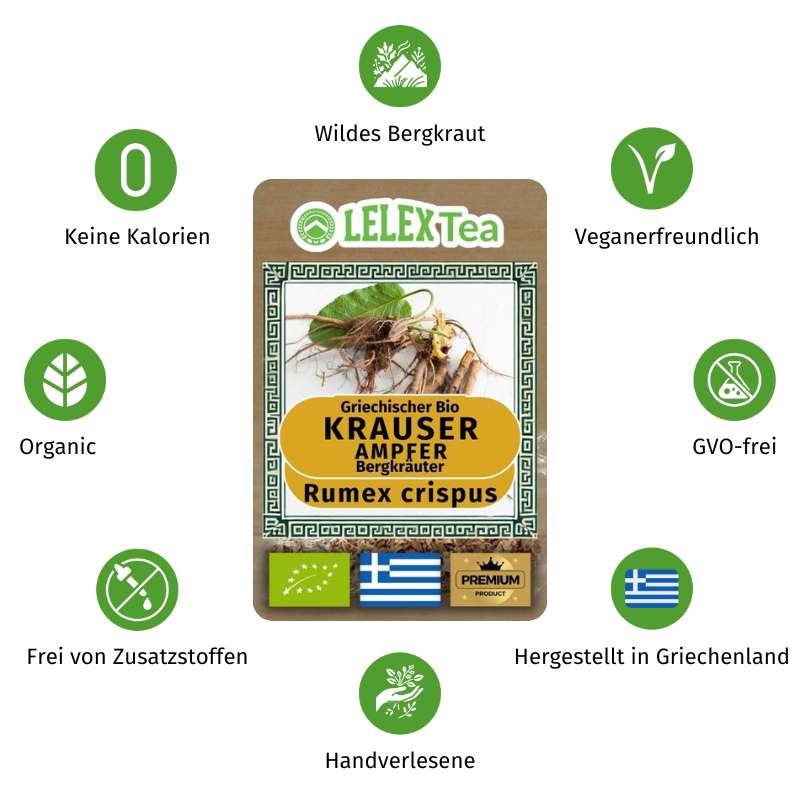 Wildes Bergkraut

Keine Kalorien

Veganerfreundlich

LELEX Tea

Griechischer Bio
KRAUSER
AMPFER
Bergkräuter
Rumex crispus

PREMIUM
PRODUCT

Organic

GVO-frei

Frei von Zusatzstoffen

Hergestellt in Griechenland

Handverlesene