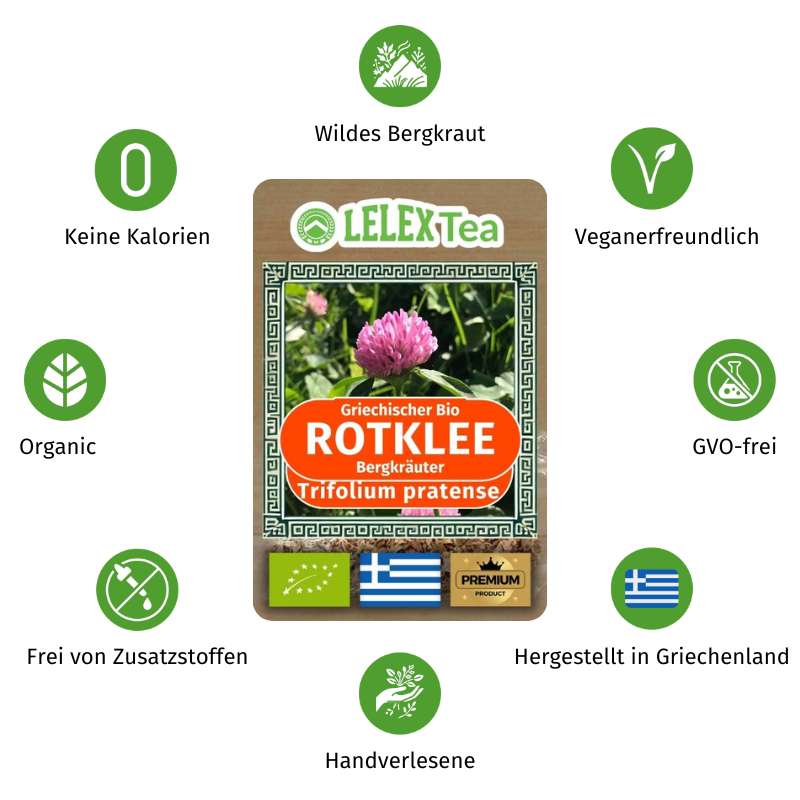 Wildes Bergkraut

0

Keine Kalorien

Veganerfreundlich

LELEX Tea

Griechischer Bio
ROTKLEE
Bergkräuter
Trifolium pratense

PREMIUM
PRODUCT

Organic

GVO-frei

Frei von Zusatzstoffen

Hergestellt in Griechenland

Handverlesene