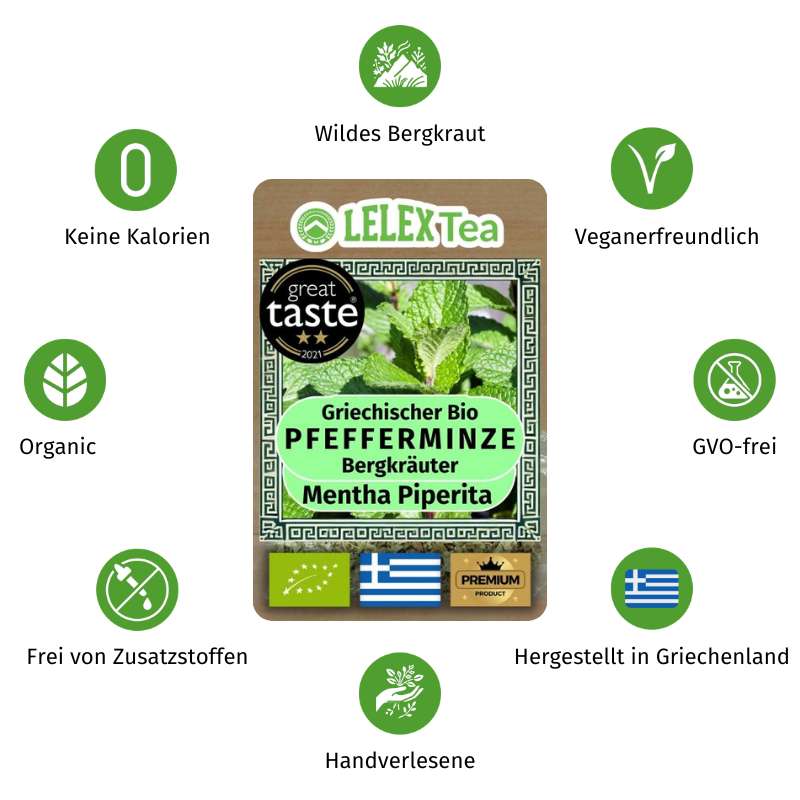 Wildes Bergkraut

Keine Kalorien

Veganerfreundlich

LELEX Tea

great taste
2021

Griechischer Bio
PFEFFERMINZE
Bergkräuter
Mentha Piperita

PREMIUM
PRODUCT

Organic

GVO-frei

Frei von Zusatzstoffen

Hergestellt in Griechenland

Handverlesene