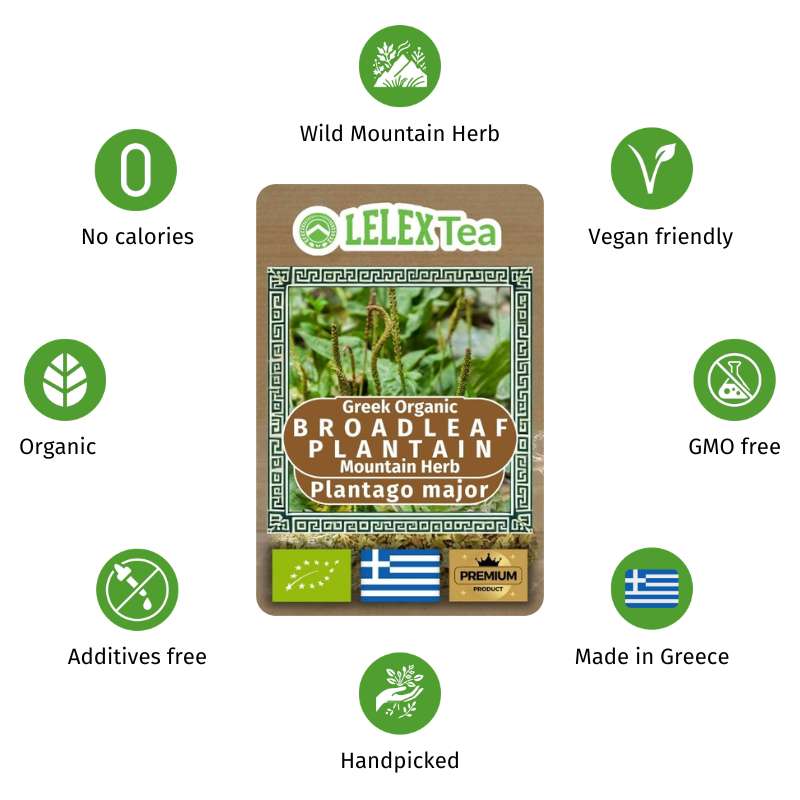 Wild Mountain Herb

0

No calories

Vegan friendly

LELEX Tea

Greek Organic
BROADLEAF PLANTAIN
Mountain Herb
Plantago major

PREMIUM
PRODUCT

Organic

GMO free

Additives free

Made in Greece

Handpicked