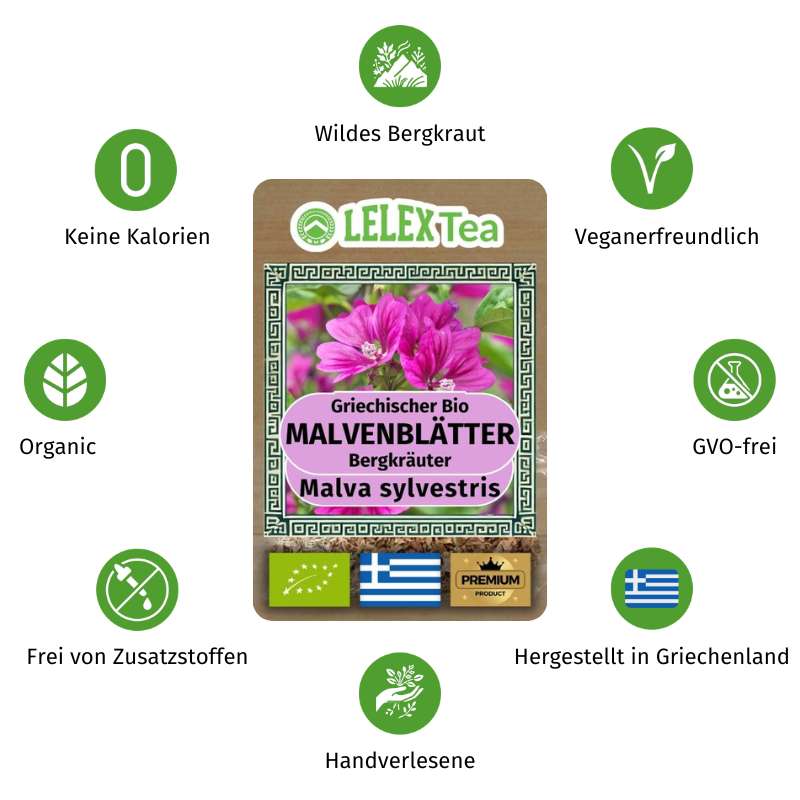 Wildes Bergkraut

Keine Kalorien

Veganerfreundlich

LELEX Tea

Griechischer Bio
MALVENBLÄTTER
Bergkräuter
Malva sylvestris

PREMIUM
PRODUCT

Organic

GVO-frei

Frei von Zusatzstoffen

Hergestellt in Griechenland

Handverlesene