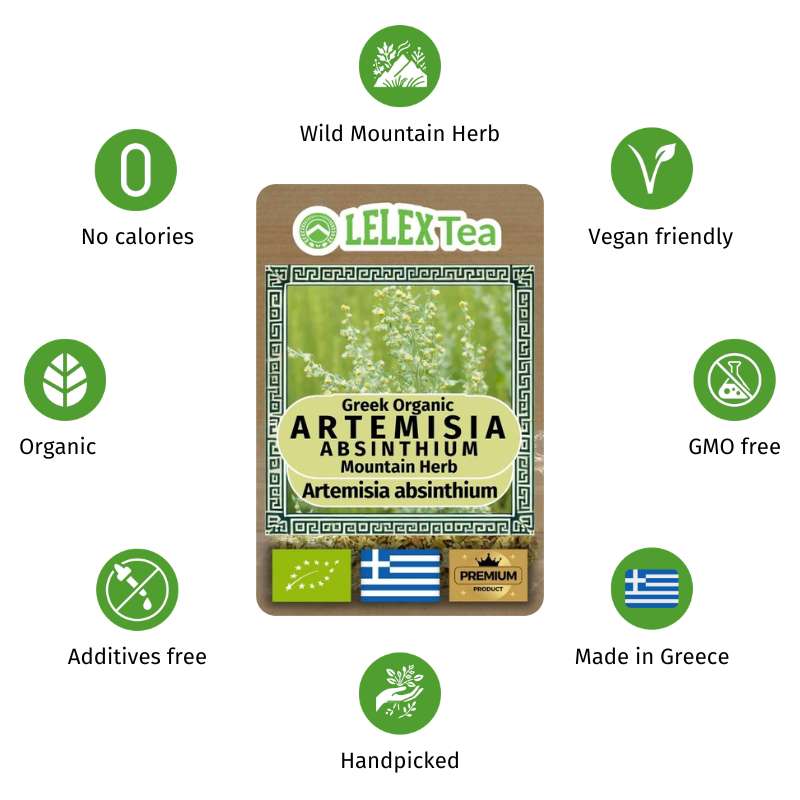 Wild Mountain Herb

0

No calories

Vegan friendly

LELEX Tea

Greek Organic
ARTEMISIA
ABSINTHIUM
Mountain Herb
Artemisia absinthium

PREMIUM
PRODUCT

Organic

GMO free

Additives free

Made in Greece

Handpicked