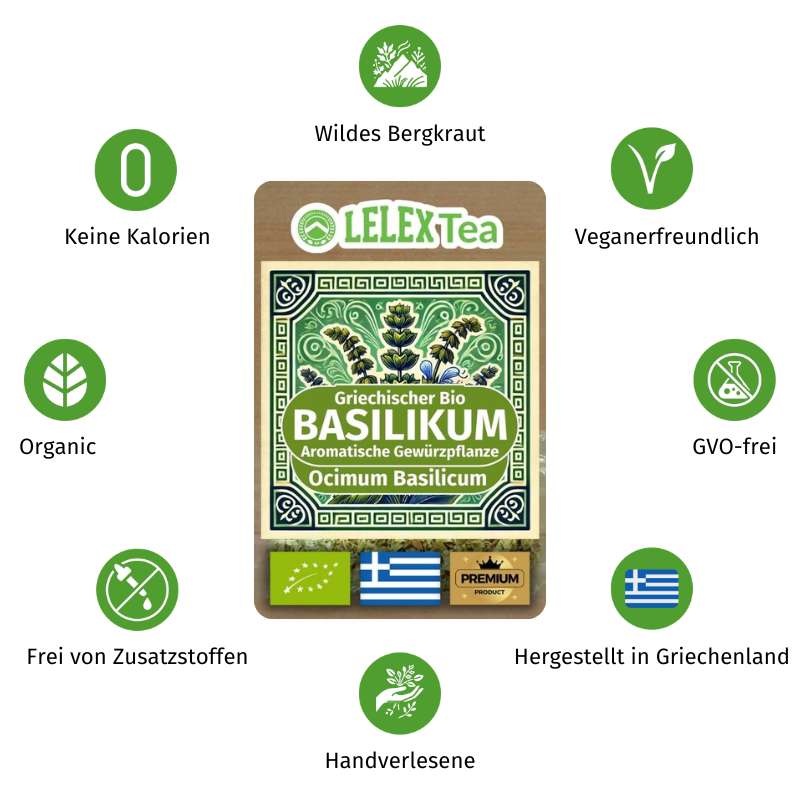 Wildes Bergkraut

0

Keine Kalorien

Veganerfreundlich

LELEX Tea

Griechischer Bio
BASILIKUM
Aromatische Gewürzpflanze
Ocimum Basilicum

PREMIUM
PRODUCT

Organic

GVO-frei

Frei von Zusatzstoffen

Hergestellt in Griechenland

Handverlesene