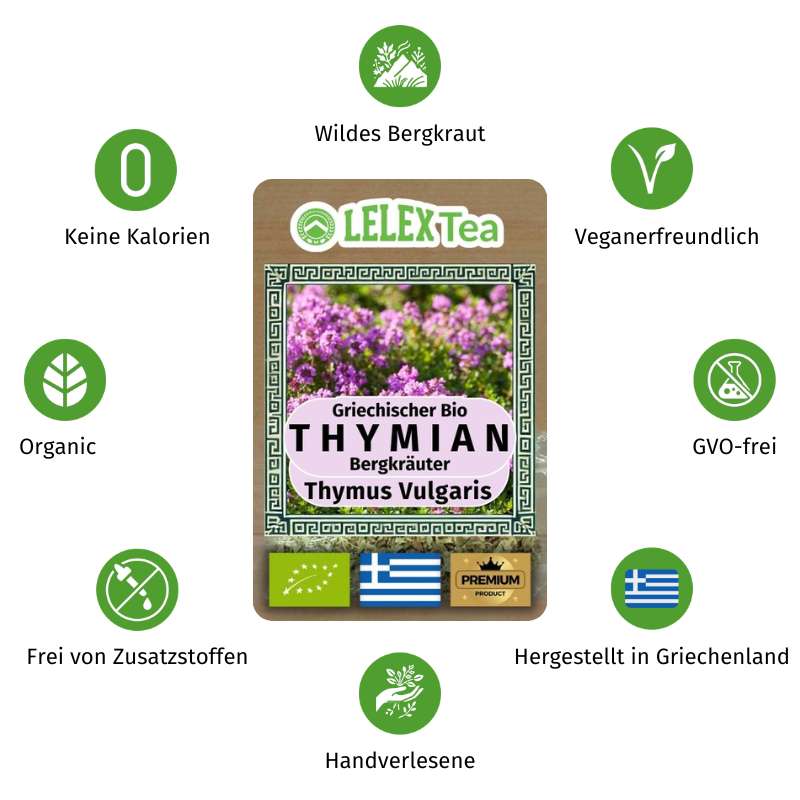 Wildes Bergkraut

Keine Kalorien

Veganerfreundlich

LELEX Tea

Griechischer Bio
THYMIAN
Bergkräuter
Thymus Vulgaris

PREMIUM
PRODUCT

Organic

GVO-frei

Frei von Zusatzstoffen

Hergestellt in Griechenland

Handverlesene