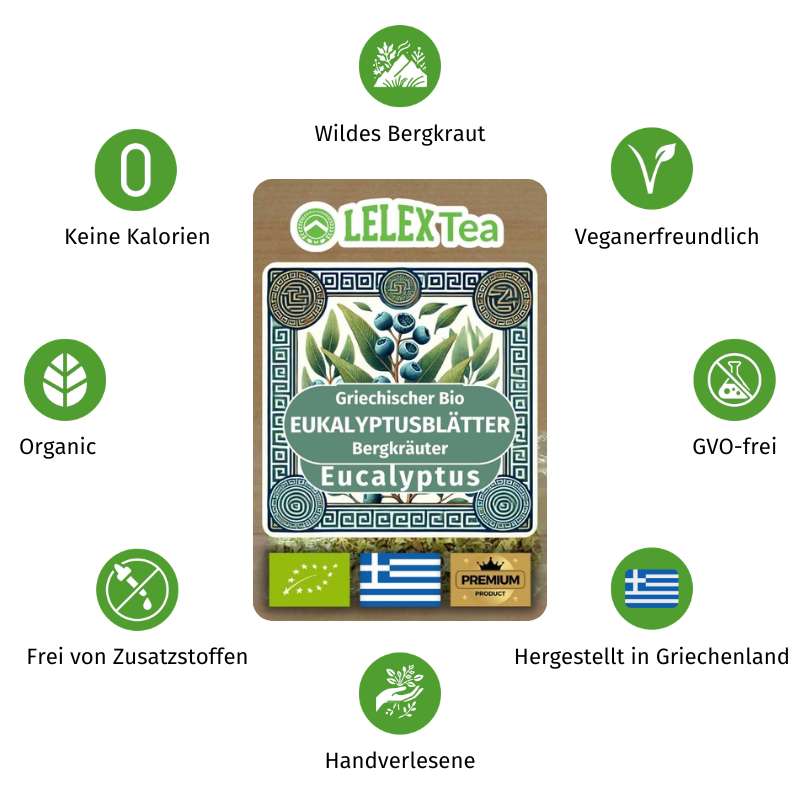 Wildes Bergkraut

0

Keine Kalorien

Veganerfreundlich

LELEX Tea

Griechischer Bio
EUKALYPTUSBLÄTTER
Bergkräuter
Eucalyptus

PREMIUM
PRODUCT

Organic

GVO-frei

Frei von Zusatzstoffen

Hergestellt in Griechenland

Handverlesene